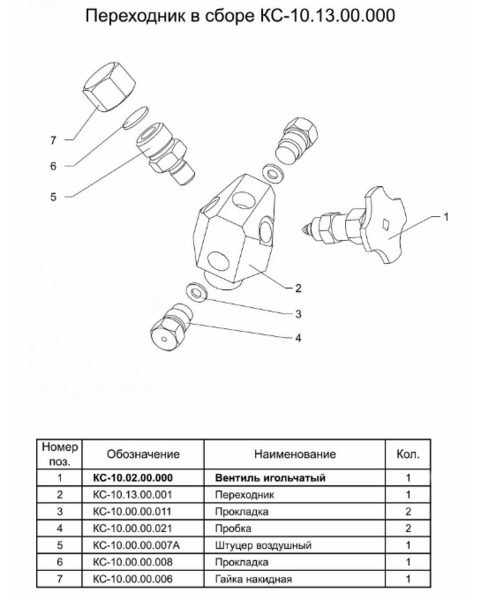 Переходник в сборе КС-10.13.00.000

7

6

5

1

2

3

4

| Номер поз. | Обозначение | Наименование | Кол. |
|---|---|---|---|
| 1 | **КС-10.02.00.000** | **Вентиль игольчатый** | 1 |
| 2 | КС-10.13.00.001 | Переходник | 1 |
| 3 | КС-10.00.00.011 | Прокладка | 2 |
| 4 | КС-10.00.00.021 | Пробка | 2 |
| 5 | КС-10.00.00.007А | Штуцер воздушный | 1 |
| 6 | КС-10.00.00.008 | Прокладка | 1 |
| 7 | КС-10.00.00.006 | Гайка накидная | 1 |