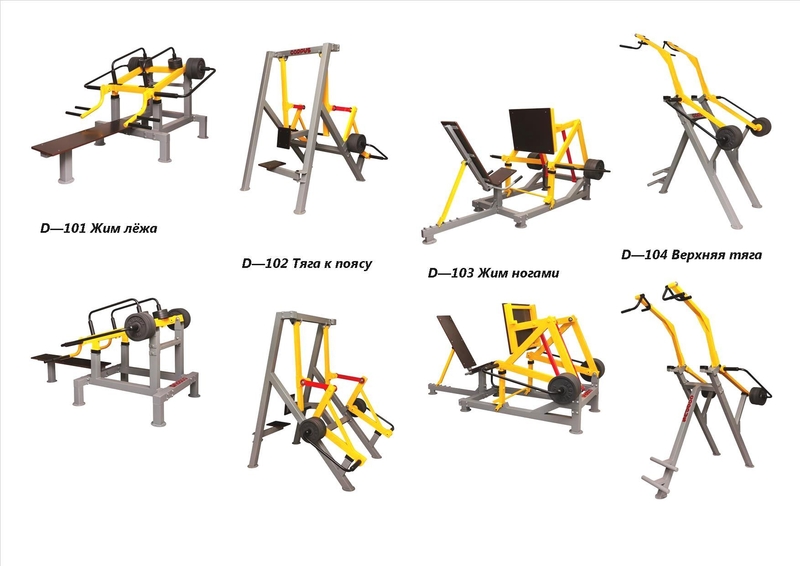 D—101 Жим лёжа

D—102 Тяга к поясу

D—103 Жим ногами

D—104 Верхняя тяга