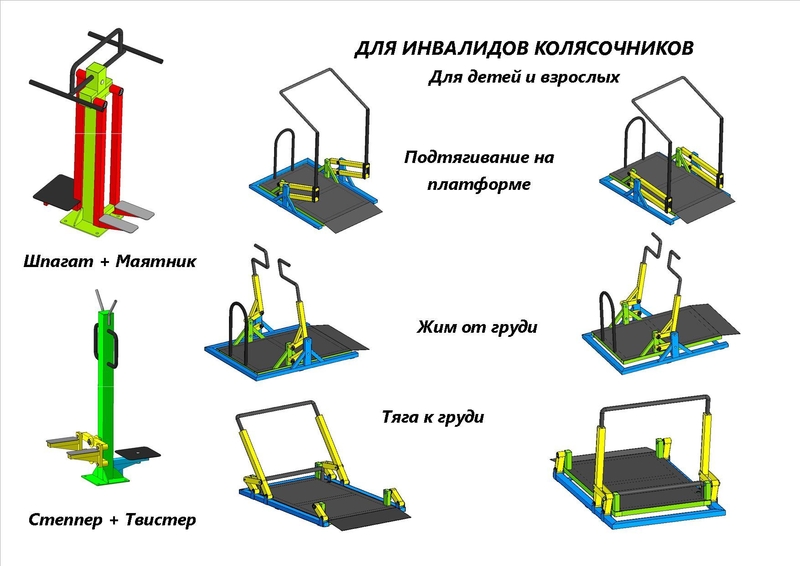 ДЛЯ ИНВАЛИДОВ КОЛЯСОЧНИКОВ
Для детей и взрослых

Подтягивание на платформе

Шпагат + Маятник

Жим от груди

Тяга к груди

Степпер + Твистер