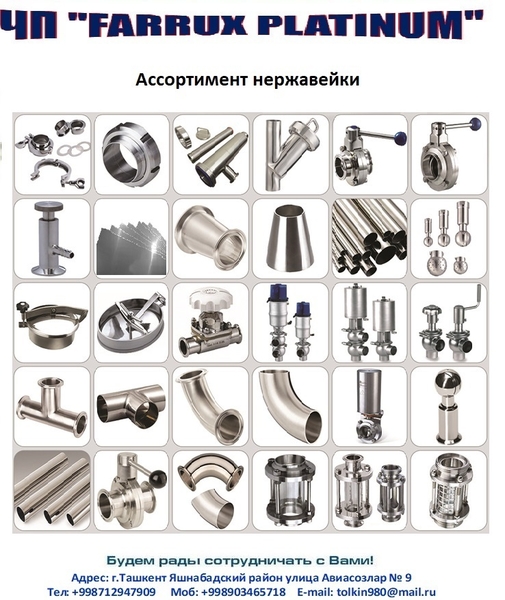 ЧП "FARRUX PLATINUM"

Ассортимент нержавейки

Будем рады сотрудничать с Вами!

Адрес: г.Ташкент Яшнабадский район улица Авиасозлар № 9

Тел: +998712947909 Моб: +998903465718 E-mail: tolkin980@mail.ru