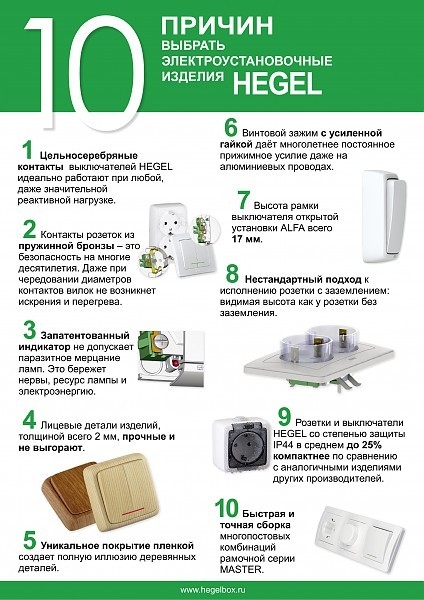 10 ПРИЧИН ВЫБРАТЬ ЭЛЕКТРОУСТАНОВОЧНЫЕ ИЗДЕЛИЯ HEGEL

1 Цельносеребряные контакты выключателей HEGEL идеально работают при любой, даже значительной реактивной нагрузке.

2 Контакты розеток из пружинной бронзы – это безопасность на многие десятилетия. Даже при чередовании диаметров контактов вилок не возникнет искрения и перегрева.

3 Запатентованный индикатор не допускает паразитное мерцание ламп. Это бережет нервы, ресурс лампы и электроэнергию.

4 Лицевые детали изделий, толщиной всего 2 мм, прочные и не выгорают.

5 Уникальное покрытие пленкой создает полную иллюзию деревянных деталей.

6 Винтовой зажим с усиленной гайкой даёт многолетнее постоянное прижимное усилие даже на алюминиевых проводах.

7 Высота рамки выключателя открытой установки ALFA всего 17 мм.

8 Нестандартный подход к исполнению розетки с заземлением: видимая высота как у розетки без заземления.

9 Розетки и выключатели HEGEL со степенью защиты IP44 в среднем до 25% компактнее по сравнению с аналогичными изделиями других производителей.

10 Быстрая и точная сборка многопостовых комбинаций рамочной серии MASTER.

www.hegelbox.ru