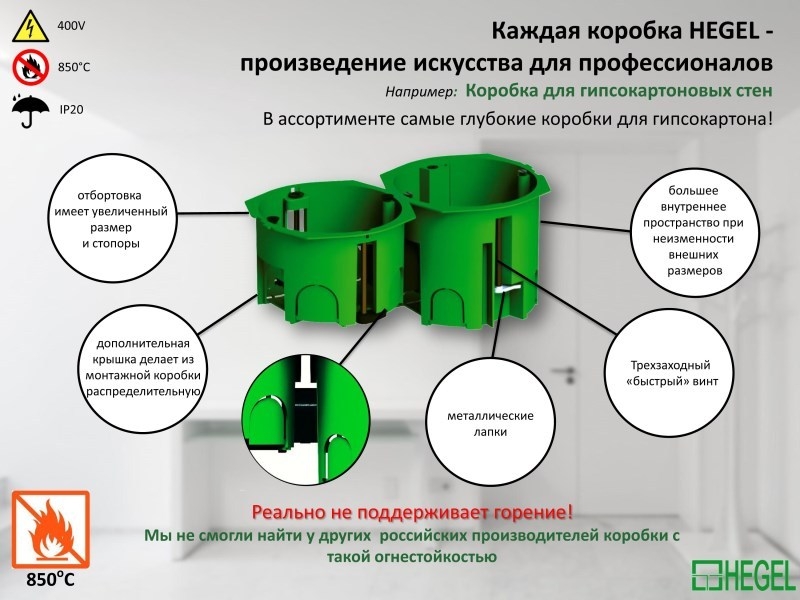 400V

850°C

IP20

Каждая коробка HEGEL - произведение искусства для профессионалов

Например: Коробка для гипсокартоновых стен

В ассортименте самые глубокие коробки для гипсокартона!

отбортовка имеет увеличенный размер и стопоры

большее внутреннее пространство при неизменности внешних размеров

дополнительная крышка делает из монтажной коробки распределительную

Трехзаходный «быстрый» винт

металлические лапки

Реально не поддерживает горение!

Мы не смогли найти у других российских производителей коробки с такой огнестойкостью

850°C

HEGEL