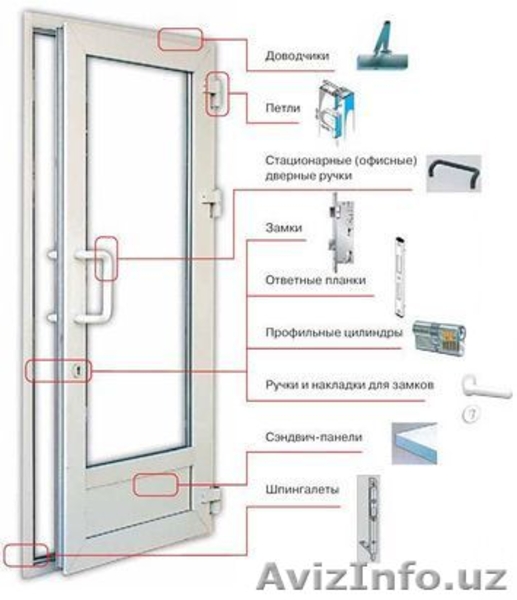 Доводчики

Петли

Стационарные (офисные) дверные ручки

Замки

Ответные планки

Профильные цилиндры

Ручки и накладки для замков

Сэндвич-панели

Шпингалеты

AvizInfo.uz