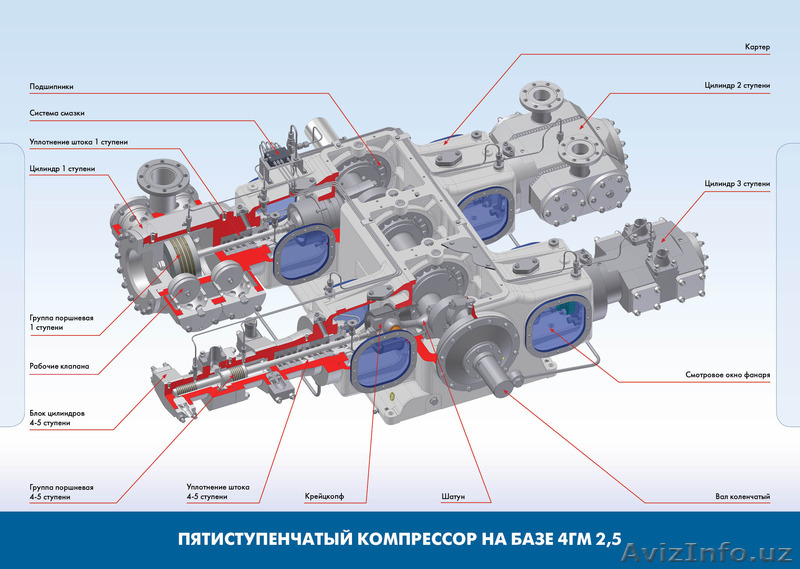 Картер

Подшипники

Цилиндр 2 ступени

Система смазки

Уплотнение штока 1 ступени

Цилиндр 1 ступени

Цилиндр 3 ступени

Группа поршневая 1 ступени

Рабочие клапана

Смотровое окно фонаря

Блок цилиндров 4-5 ступени

Группа поршневая 4-5 ступени

Уплотнение штока 4-5 ступени

Крейцкопф

Шатун

Вал коленчатый

ПЯТИСТУПЕНЧАТЫЙ КОМПРЕССОР НА БАЗЕ 4ГМ 2,5

AvizInfo.uz