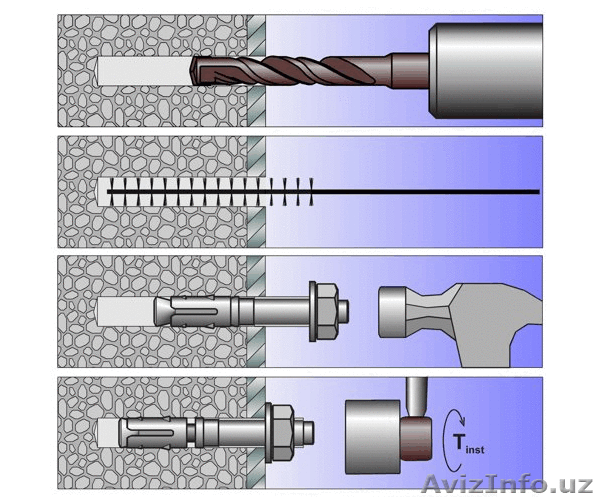 $T_{inst}$

AvizInfo.uz